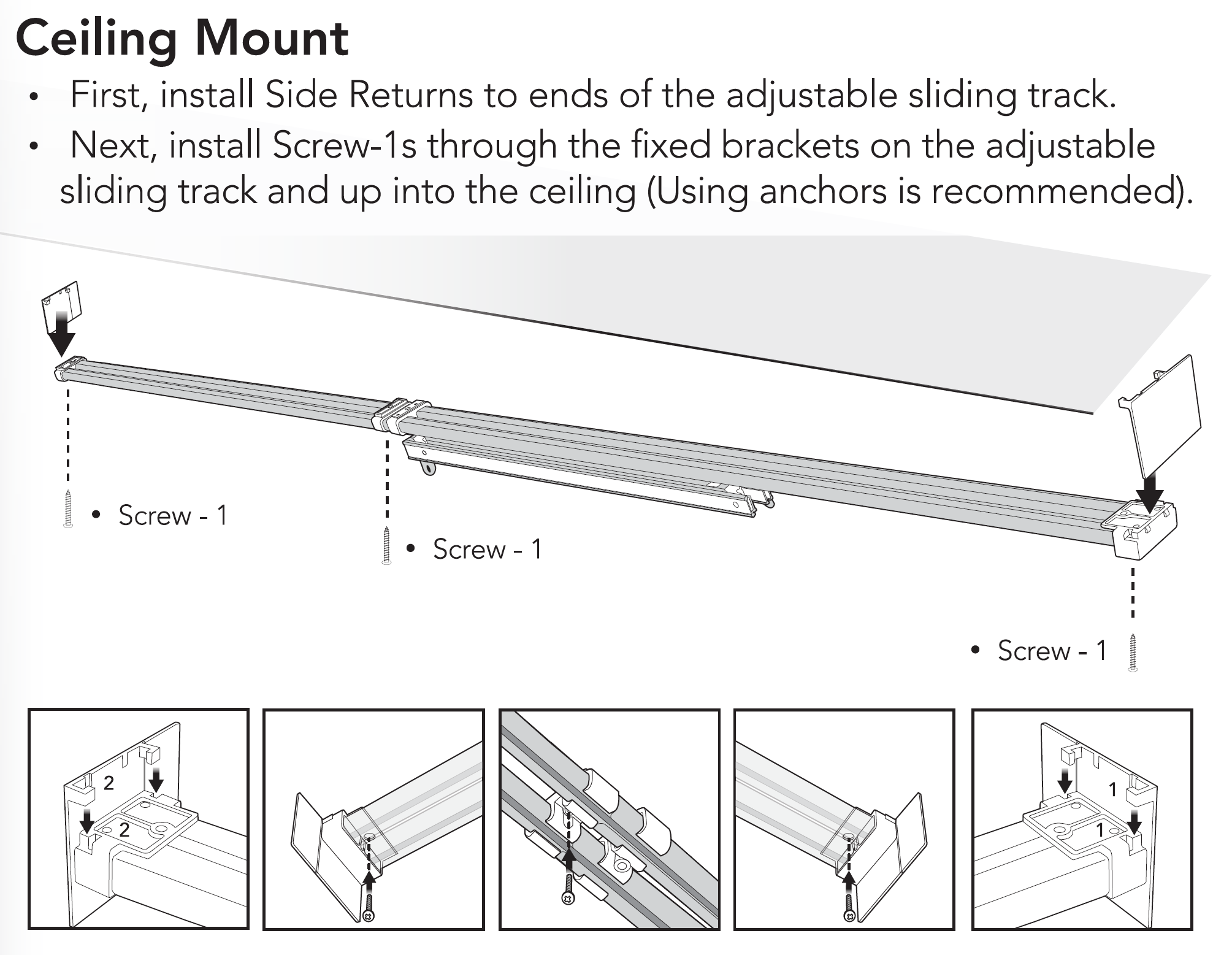 Ceiling Mount

• First, install Side Returns to ends of the adjustable sliding track.

• Next, install Screw-1s through the fixed brackets on the adjustable sliding track and up into the ceiling (Using anchors is recommended).

• Screw - 1

• Screw - 1

• Screw - 1

2

2

1

1